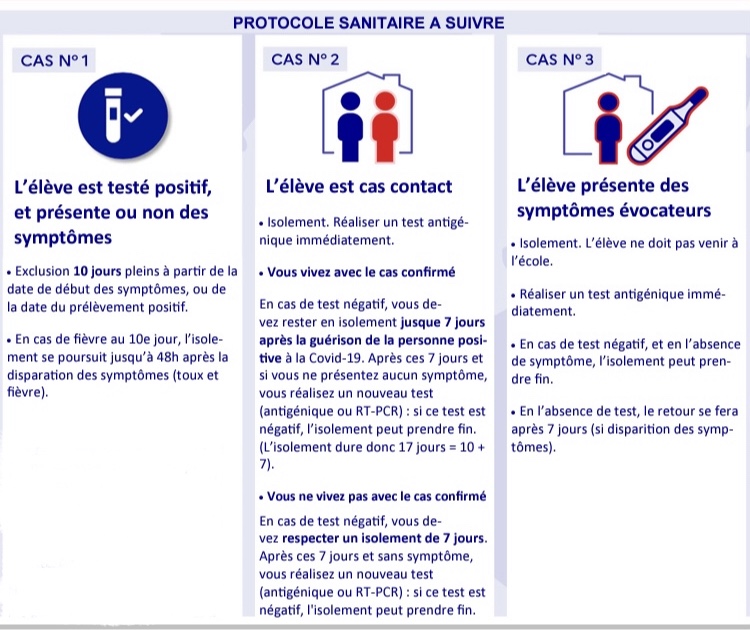 PROTOCOLE SANITAIRE A SUIVRE

CAS N° 1

L'élève est testé positif, et présente ou non des symptômes

• Exclusion 10 jours pleins à partir de la date de début des symptômes, ou de la date du prélèvement positif.

• En cas de fièvre au 10e jour, l'isolement se poursuit jusqu'à 48h après la disparation des symptômes (toux et fièvre).

CAS N° 2

L'élève est cas contact

• Isolement. Réaliser un test antigénique immédiatement.

• Vous vivez avec le cas confirmé

En cas de test négatif, vous devez rester en isolement jusque 7 jours après la guérison de la personne positive à la Covid-19. Après ces 7 jours et si vous ne présentez aucun symptôme, vous réalisez un nouveau test (antigénique ou RT-PCR) : si ce test est négatif, l'isolement peut prendre fin. (L'isolement dure donc 17 jours = 10 + 7).

• Vous ne vivez pas avec le cas confirmé

En cas de test négatif, vous devez respecter un isolement de 7 jours. Après ces 7 jours et sans symptôme, vous réalisez un nouveau test (antigénique ou RT-PCR) : si ce test est négatif, l'isolement peut prendre fin.

CAS N° 3

L'élève présente des symptômes évocateurs

• Isolement. L'élève ne doit pas venir à l'école.

• Réaliser un test antigénique immédiatement.

• En cas de test négatif, et en l'absence de symptôme, l'isolement peut prendre fin.

• En l'absence de test, le retour se fera après 7 jours (si disparition des symptômes).